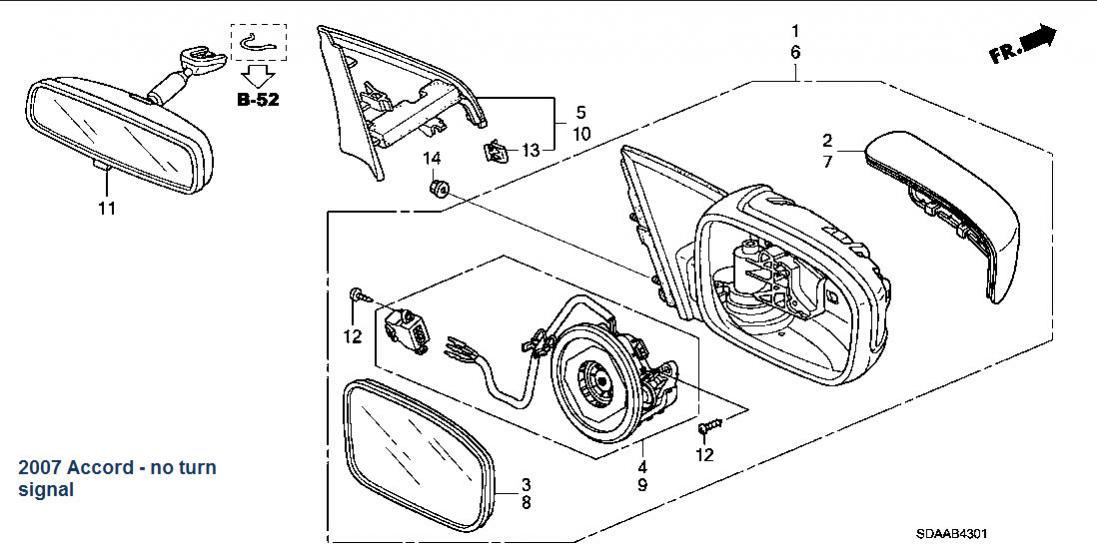 B-52

11

5
10

13

14

1
6

FR.

2
7

12

12

4
9

3
8

2007 Accord - no turn signal

SDAAB4301