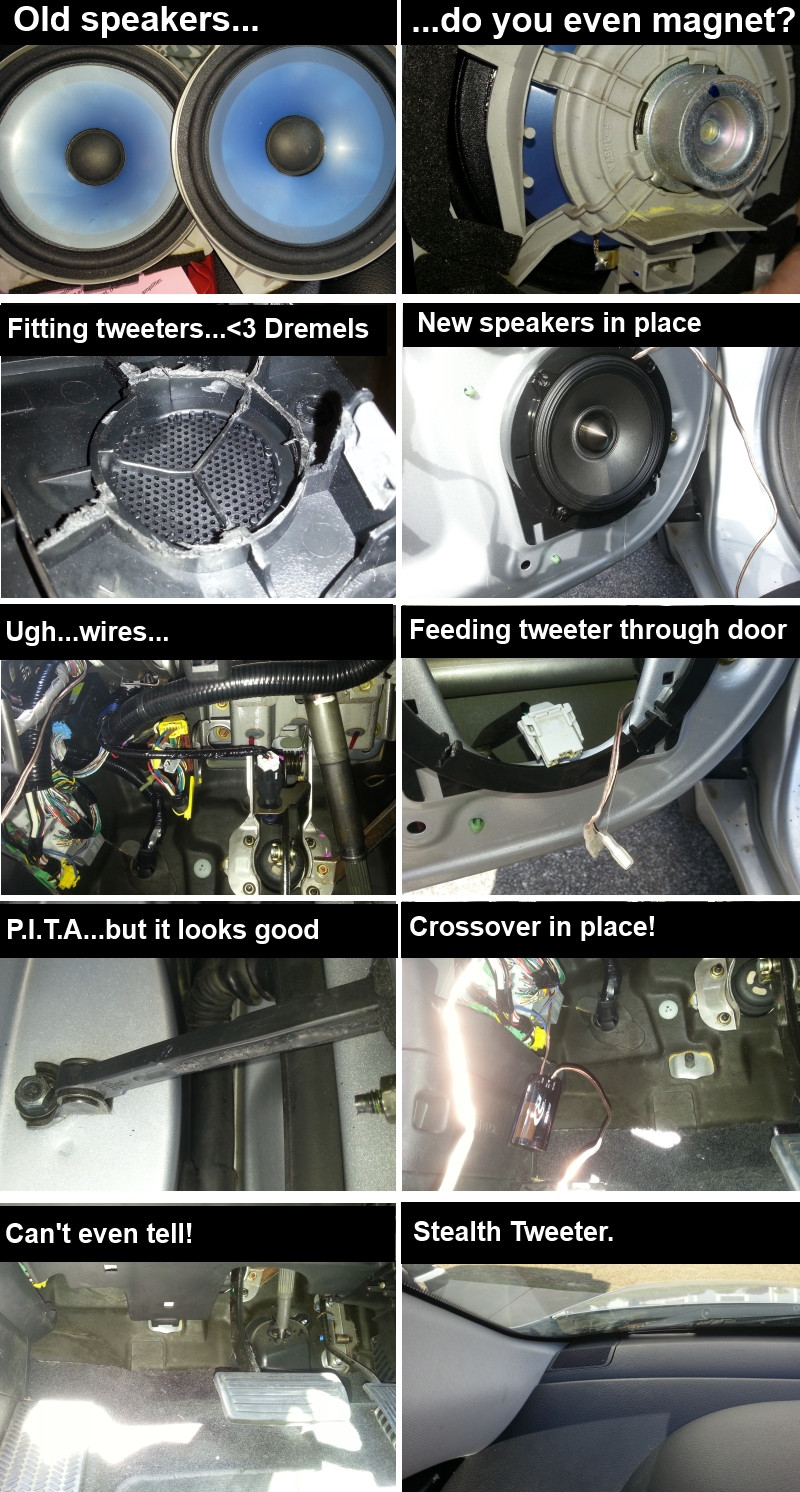 Old speakers...

...do you even magnet?

Fitting tweeters...<3 Dremels

New speakers in place

Ugh...wires...

Feeding tweeter through door

P.I.T.A...but it looks good

Crossover in place!

Can't even tell!

Stealth Tweeter.