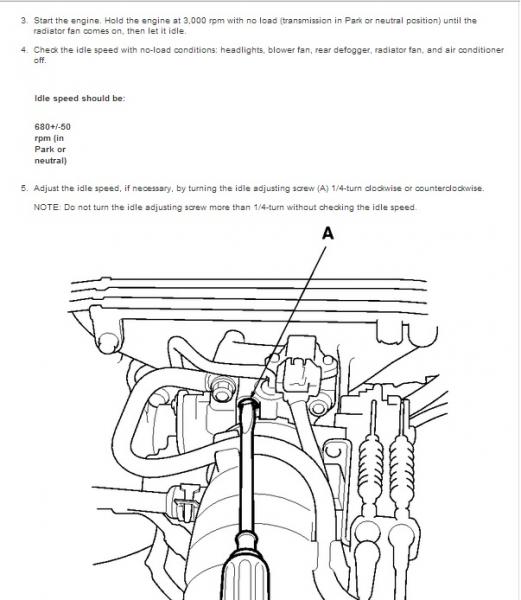 3. Start the engine. Hold the engine at 3,000 rpm with no load (transmission in Park or neutral position) until the radiator fan comes on, then let it idle.

4. Check the idle speed with no-load conditions: headlights, blower fan, rear defogger, radiator fan, and air conditioner off.

Idle speed should be:

680+/-50 rpm (in Park or neutral)

5. Adjust the idle speed, if necessary, by turning the idle adjusting screw (A) 1/4-turn clockwise or counterclockwise.

NOTE: Do not turn the idle adjusting screw more than 1/4-turn without checking the idle speed.

A