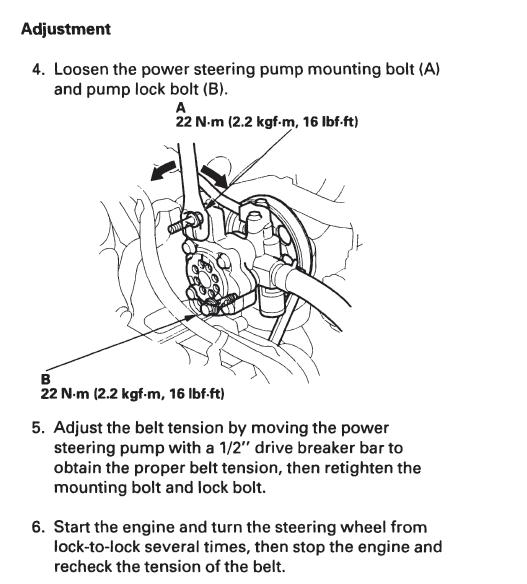 Adjustment

4. Loosen the power steering pump mounting bolt (A) and pump lock bolt (B).

A
22 N·m (2.2 kgf·m, 16 lbf·ft)

B
22 N·m (2.2 kgf·m, 16 lbf·ft)

5. Adjust the belt tension by moving the power steering pump with a 1/2" drive breaker bar to obtain the proper belt tension, then retighten the mounting bolt and lock bolt.

6. Start the engine and turn the steering wheel from lock-to-lock several times, then stop the engine and recheck the tension of the belt.