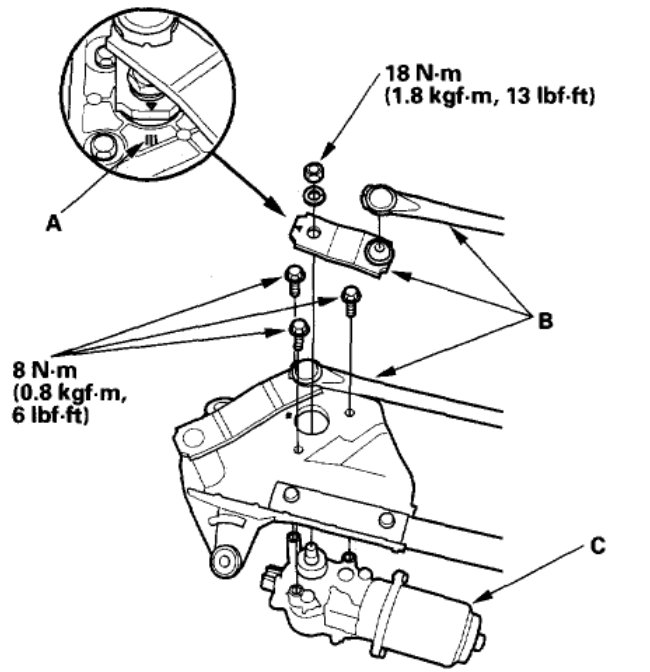 18 N·m
(1.8 kgf·m, 13 lbf·ft)

A

B

8 N·m
(0.8 kgf·m,
6 lbf·ft)

C