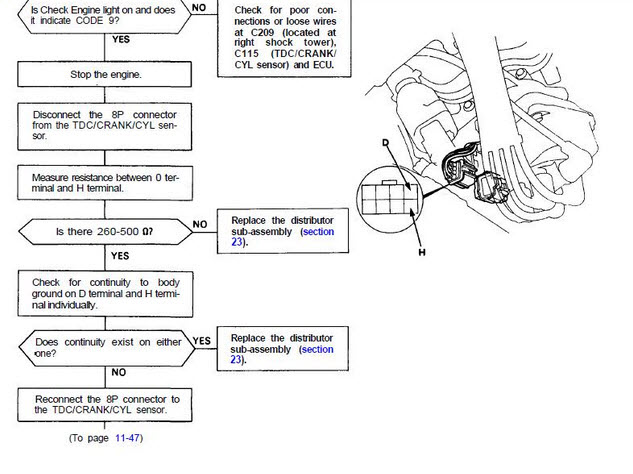 Is Check Engine light on and does it indicate CODE 9?

NO

Check for poor connections or loose wires at C209 (located at right shock tower), C115 (TDC/CRANK/CYL sensor) and ECU.

YES

Stop the engine.

Disconnect the 8P connector from the TDC/CRANK/CYL sensor.

Measure resistance between 0 terminal and H terminal.

Is there 260-500 Ω?

NO

Replace the distributor sub-assembly (section 23).

YES

Check for continuity to body ground on D terminal and H terminal individually.

Does continuity exist on either one?

YES

Replace the distributor sub-assembly (section 23).

NO

Reconnect the 8P connector to the TDC/CRANK/CYL sensor.

(To page 11-47)

D

H