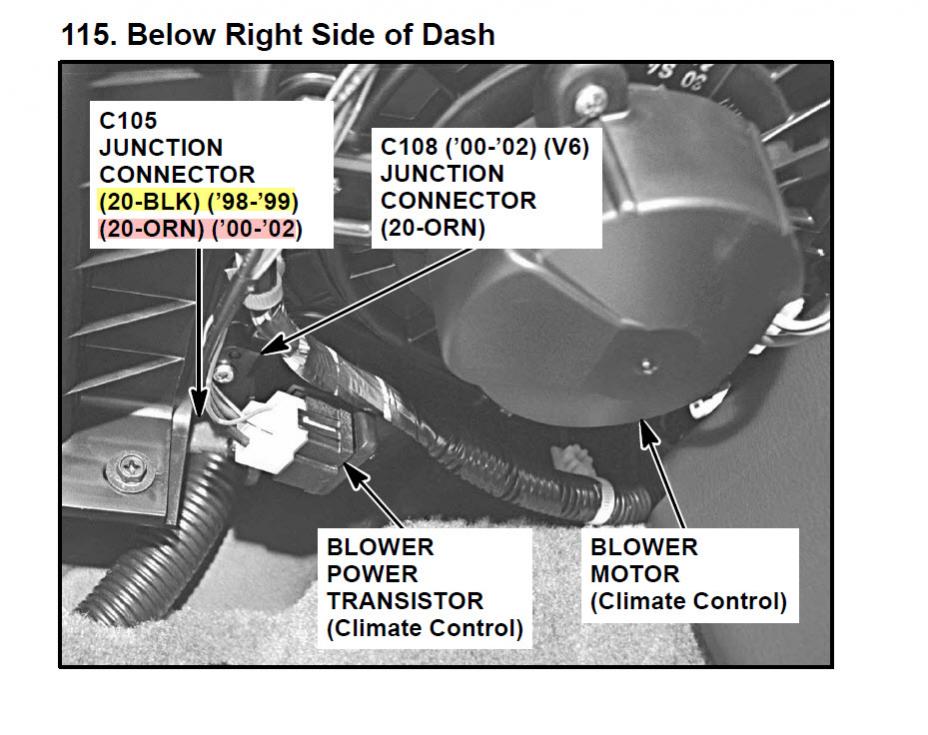 115. Below Right Side of Dash

C105
JUNCTION
CONNECTOR
(20-BLK) ('98-'99)
(20-ORN) ('00-'02)

C108 ('00-'02) (V6)
JUNCTION
CONNECTOR
(20-ORN)

BLOWER
POWER
TRANSISTOR
(Climate Control)

BLOWER
MOTOR
(Climate Control)