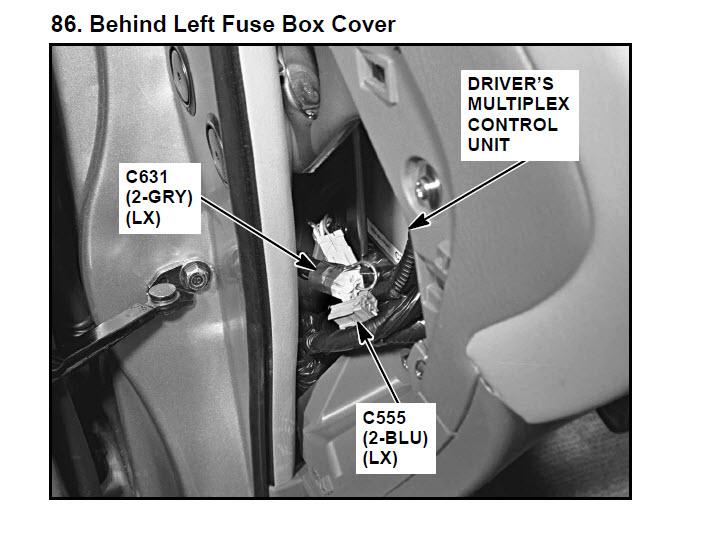 86. Behind Left Fuse Box Cover

DRIVER'S MULTIPLEX CONTROL UNIT

C631 (2-GRY) (LX)

C555 (2-BLU) (LX)