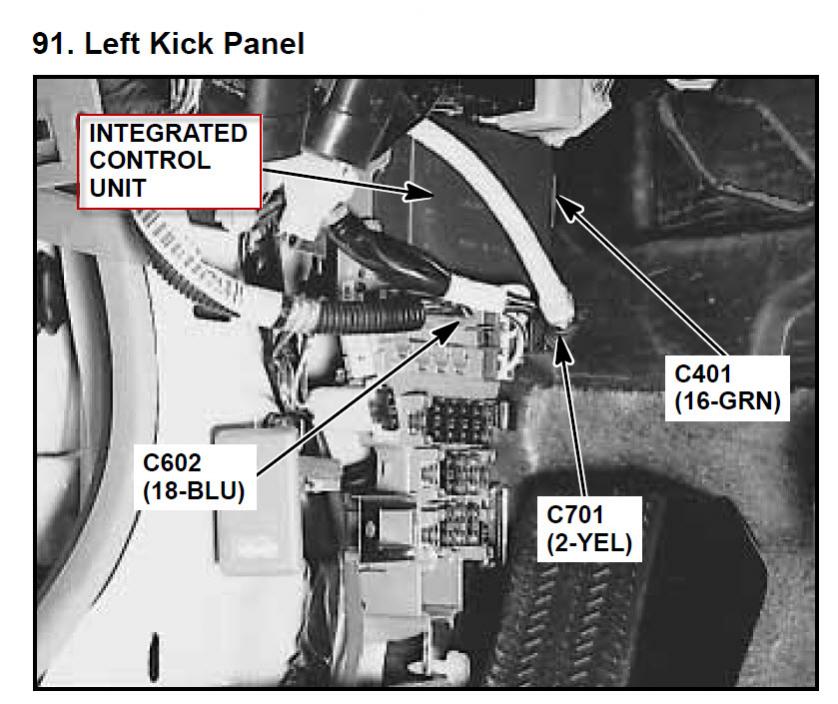 91. Left Kick Panel

INTEGRATED CONTROL UNIT

C401 (16-GRN)

C602 (18-BLU)

C701 (2-YEL)