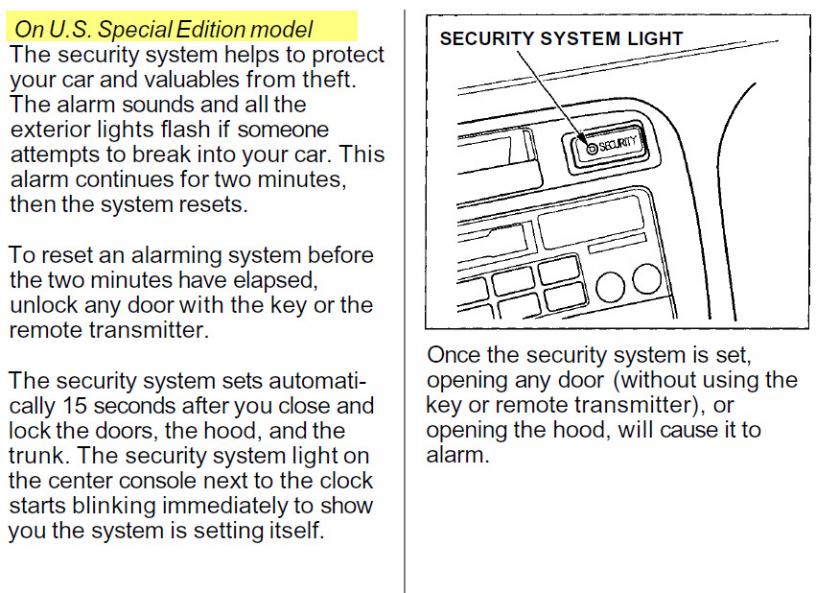 On U.S. Special Edition model

The security system helps to protect your car and valuables from theft. The alarm sounds and all the exterior lights flash if someone attempts to break into your car. This alarm continues for two minutes, then the system resets.

To reset an alarming system before the two minutes have elapsed, unlock any door with the key or the remote transmitter.

The security system sets automatically 15 seconds after you close and lock the doors, the hood, and the trunk. The security system light on the center console next to the clock starts blinking immediately to show you the system is setting itself.

SECURITY SYSTEM LIGHT

SECURITY

Once the security system is set, opening any door (without using the key or remote transmitter), or opening the hood, will cause it to alarm.