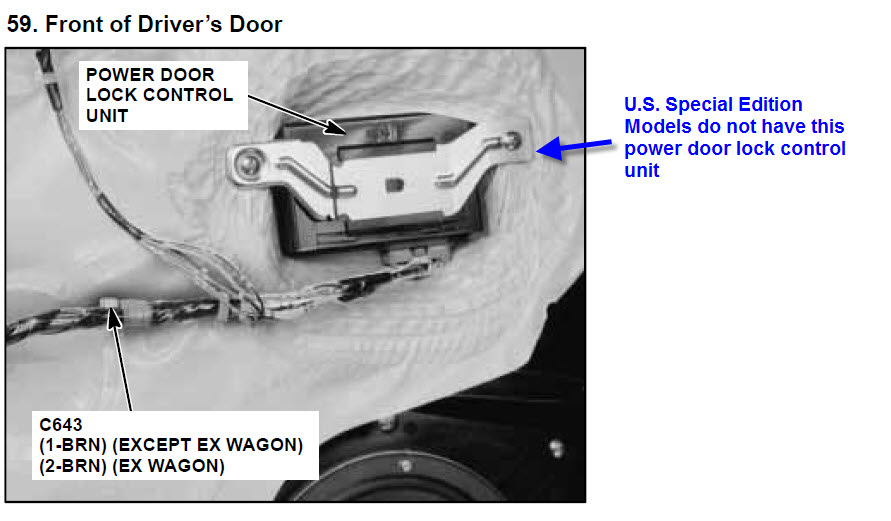 59. Front of Driver's Door

POWER DOOR LOCK CONTROL UNIT

U.S. Special Edition Models do not have this power door lock control unit

C643
(1-BRN) (EXCEPT EX WAGON)
(2-BRN) (EX WAGON)