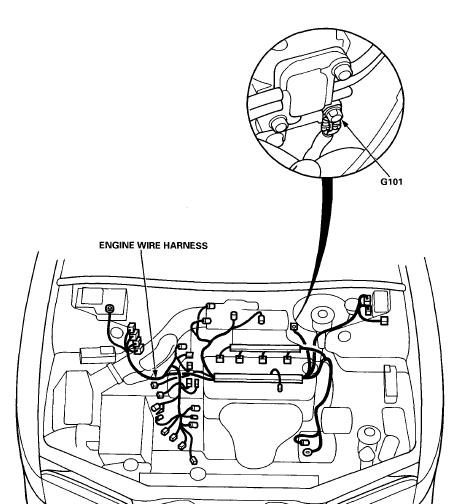 G101

ENGINE WIRE HARNESS