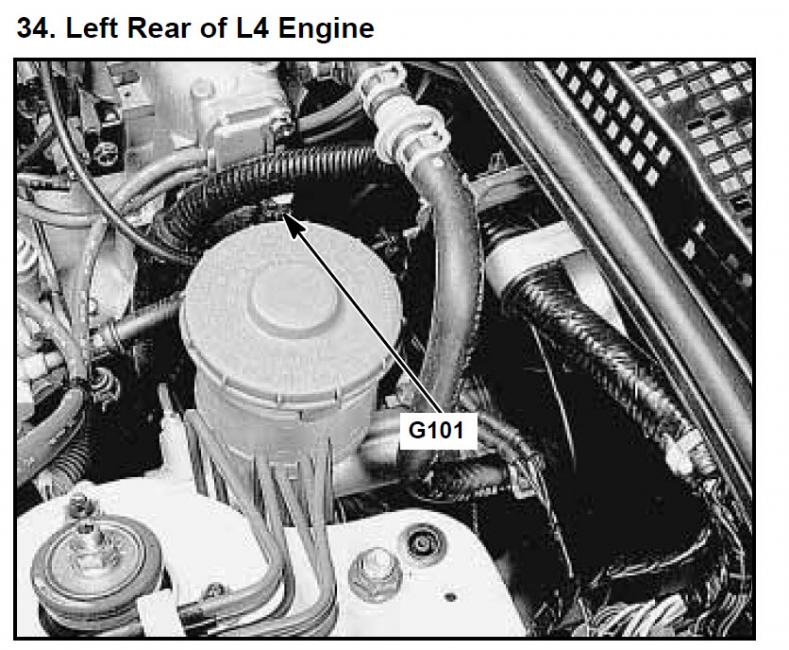 34. Left Rear of L4 Engine

G101