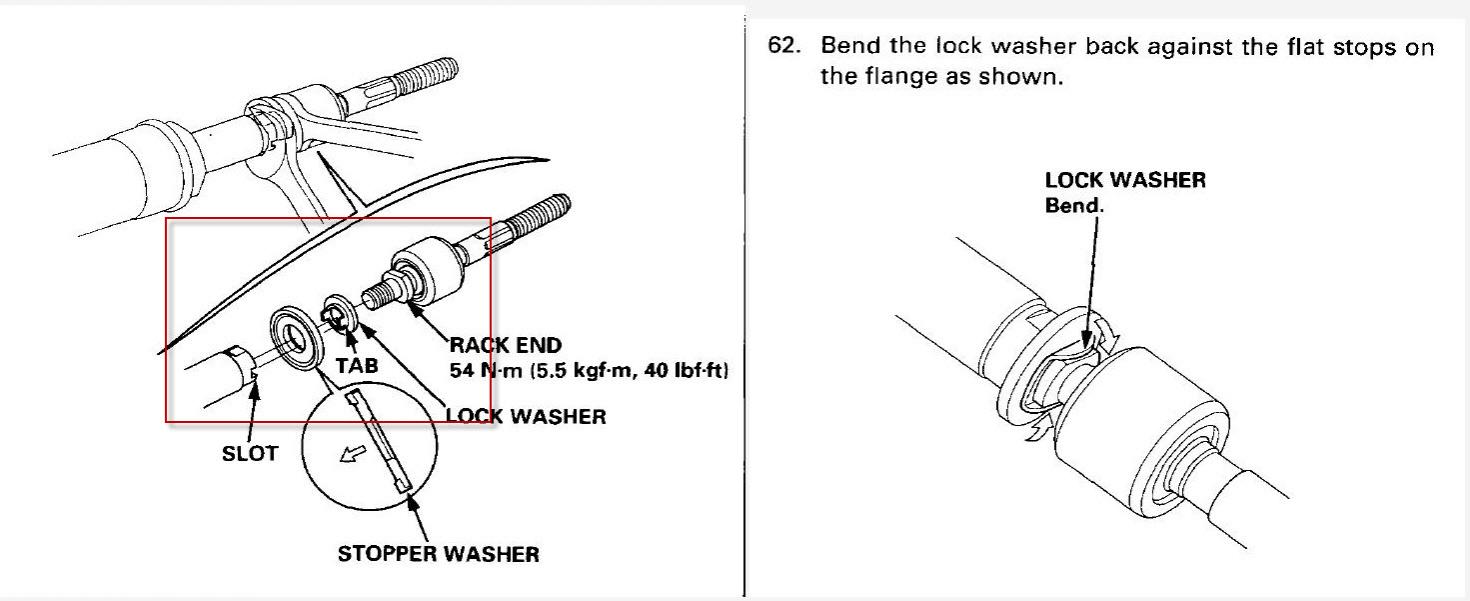 RACK END
54 N·m (5.5 kgf·m, 40 lbf·ft)

TAB

LOCK WASHER

SLOT

STOPPER WASHER

62. Bend the lock washer back against the flat stops on the flange as shown.

LOCK WASHER
Bend.