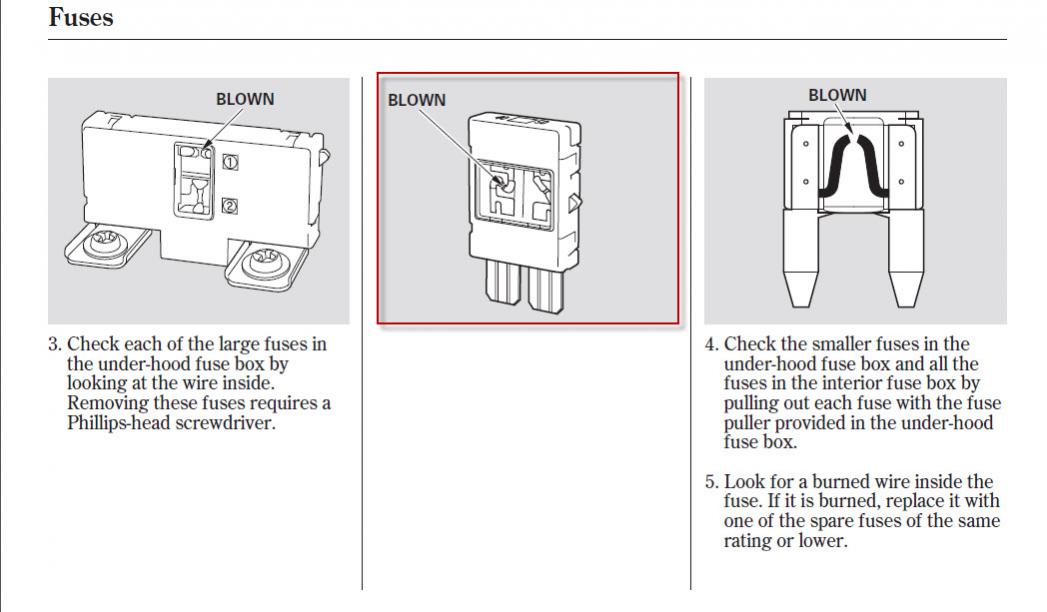 Fuses

BLOWN

①

②

3. Check each of the large fuses in the under-hood fuse box by looking at the wire inside. Removing these fuses requires a Phillips-head screwdriver.

BLOWN

BLOWN

4. Check the smaller fuses in the under-hood fuse box and all the fuses in the interior fuse box by pulling out each fuse with the fuse puller provided in the under-hood fuse box.

5. Look for a burned wire inside the fuse. If it is burned, replace it with one of the spare fuses of the same rating or lower.