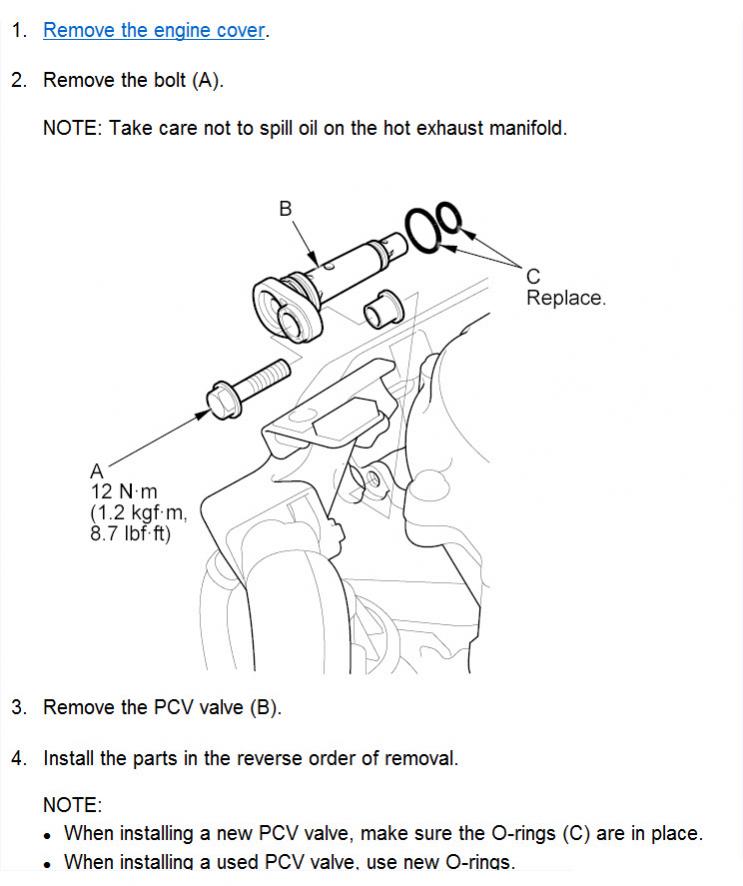 1. Remove the engine cover.

2. Remove the bolt (A).

NOTE: Take care not to spill oil on the hot exhaust manifold.

B

C
Replace.

A
12 N·m
(1.2 kgf·m,
8.7 lbf·ft)

3. Remove the PCV valve (B).

4. Install the parts in the reverse order of removal.

NOTE:
• When installing a new PCV valve, make sure the O-rings (C) are in place.
• When installing a used PCV valve, use new O-rings.