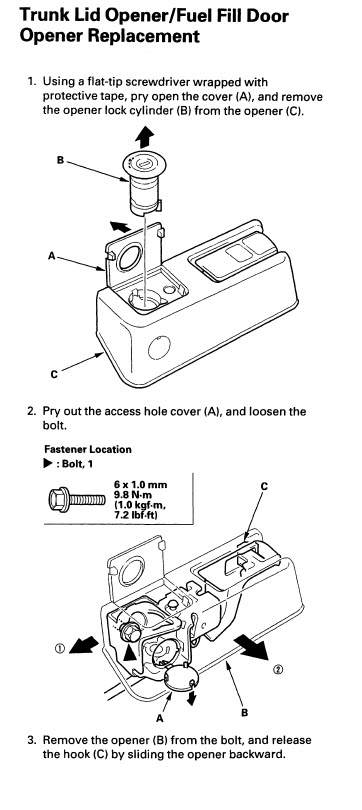 Trunk Lid Opener/Fuel Fill Door Opener Replacement

1. Using a flat-tip screwdriver wrapped with protective tape, pry open the cover (A), and remove the opener lock cylinder (B) from the opener (C).

B

A

C

2. Pry out the access hole cover (A), and loosen the bolt.

Fastener Location
▶ : Bolt, 1

6 x 1.0 mm
9.8 N·m
(1.0 kgf·m,
7.2 lbf·ft)

C

①

②

A

B

3. Remove the opener (B) from the bolt, and release the hook (C) by sliding the opener backward.