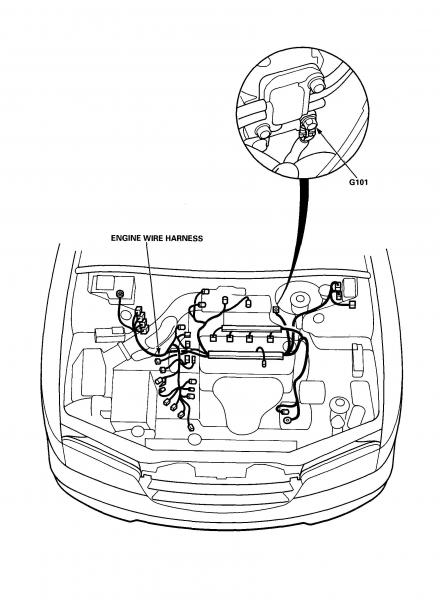 G101

ENGINE WIRE HARNESS