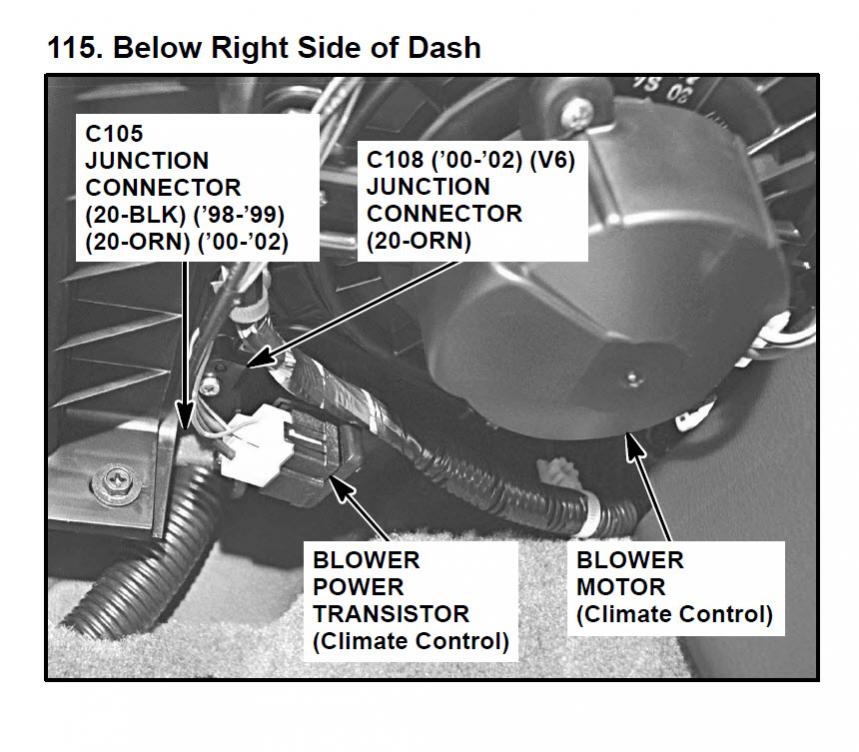 115. Below Right Side of Dash

C105
JUNCTION
CONNECTOR
(20-BLK) ('98-'99)
(20-ORN) ('00-'02)

C108 ('00-'02) (V6)
JUNCTION
CONNECTOR
(20-ORN)

BLOWER
POWER
TRANSISTOR
(Climate Control)

BLOWER
MOTOR
(Climate Control)