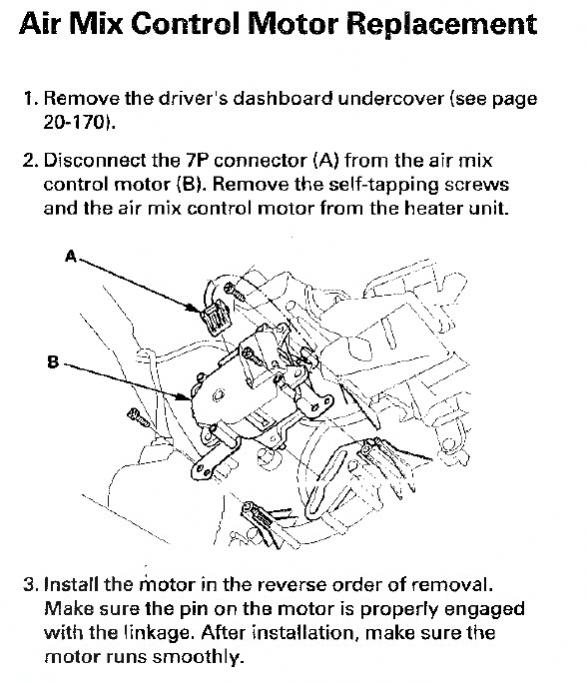 Air Mix Control Motor Replacement

1. Remove the driver's dashboard undercover (see page 20-170).

2. Disconnect the 7P connector (A) from the air mix control motor (B). Remove the self-tapping screws and the air mix control motor from the heater unit.

A

B

3. Install the motor in the reverse order of removal. Make sure the pin on the motor is properly engaged with the linkage. After installation, make sure the motor runs smoothly.