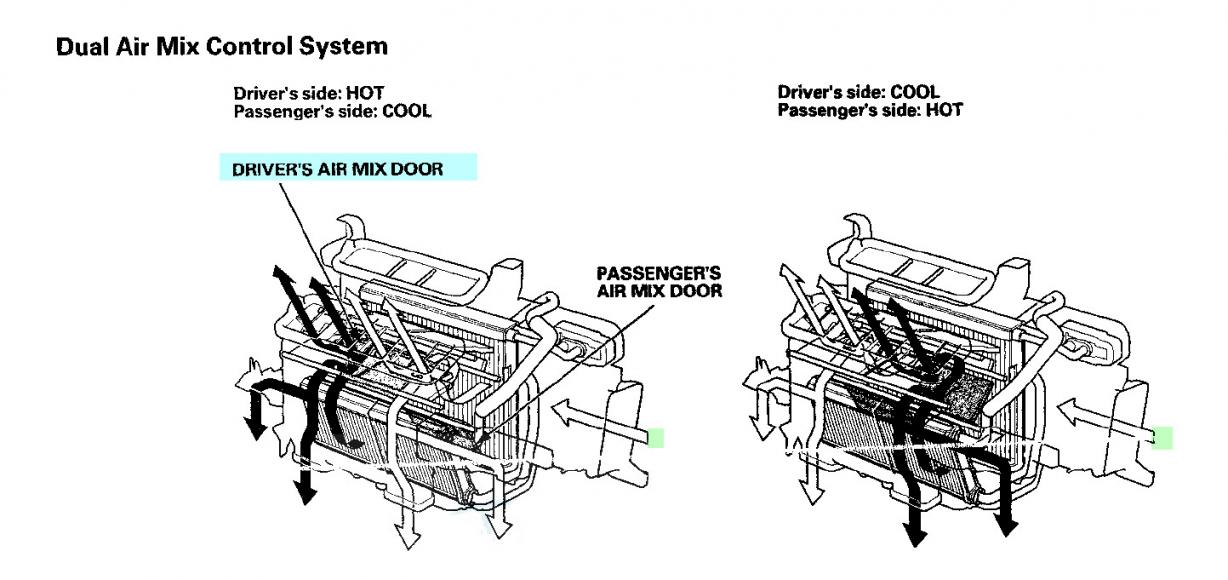 Dual Air Mix Control System

Driver's side: HOT
Passenger's side: COOL

DRIVER'S AIR MIX DOOR

PASSENGER'S AIR MIX DOOR

Driver's side: COOL
Passenger's side: HOT