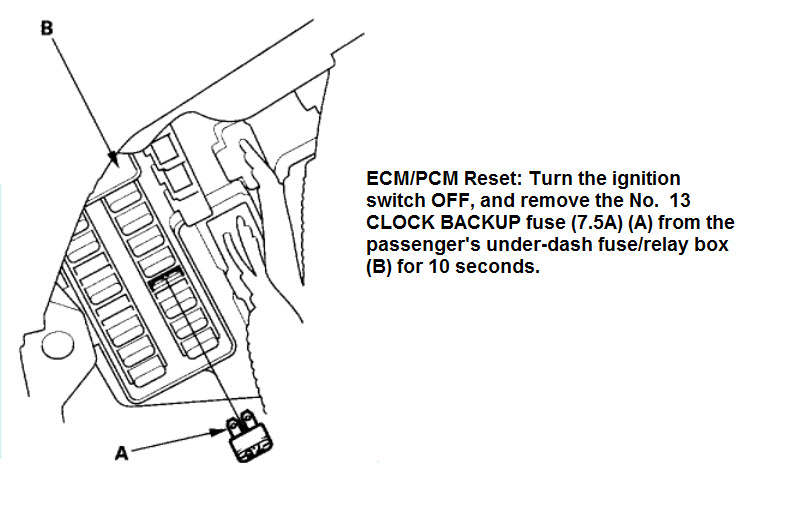 B

ECM/PCM Reset: Turn the ignition switch OFF, and remove the No. 13 CLOCK BACKUP fuse (7.5A) (A) from the passenger's under-dash fuse/relay box (B) for 10 seconds.

A