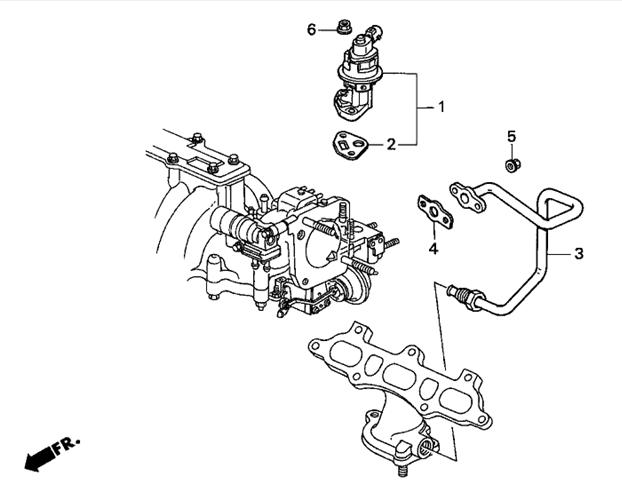 6
1
2
5
4
3
FR.