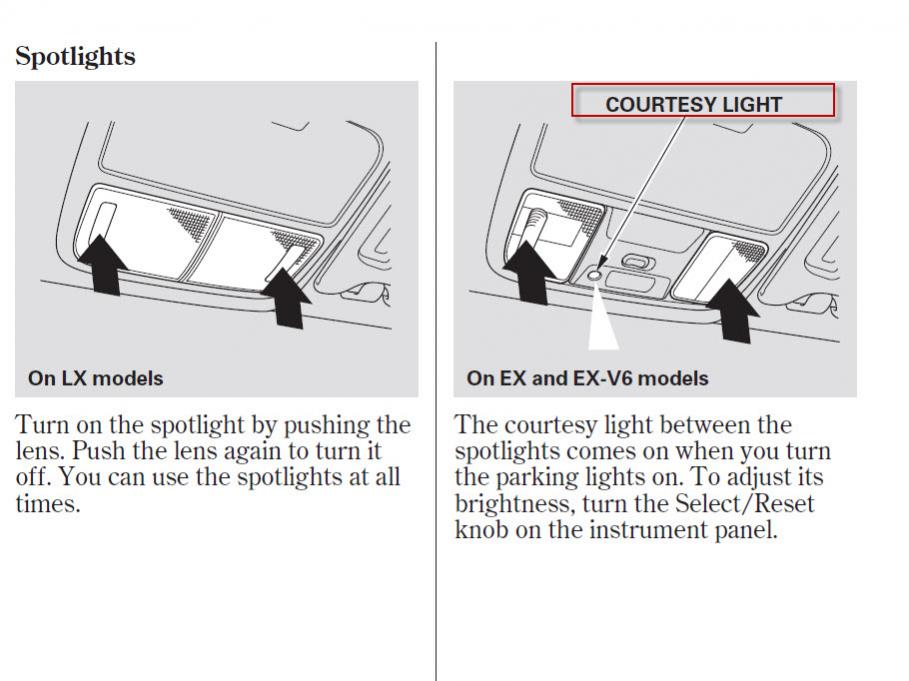 Spotlights

On LX models

Turn on the spotlight by pushing the lens. Push the lens again to turn it off. You can use the spotlights at all times.

COURTESY LIGHT

On EX and EX-V6 models

The courtesy light between the spotlights comes on when you turn the parking lights on. To adjust its brightness, turn the Select/Reset knob on the instrument panel.