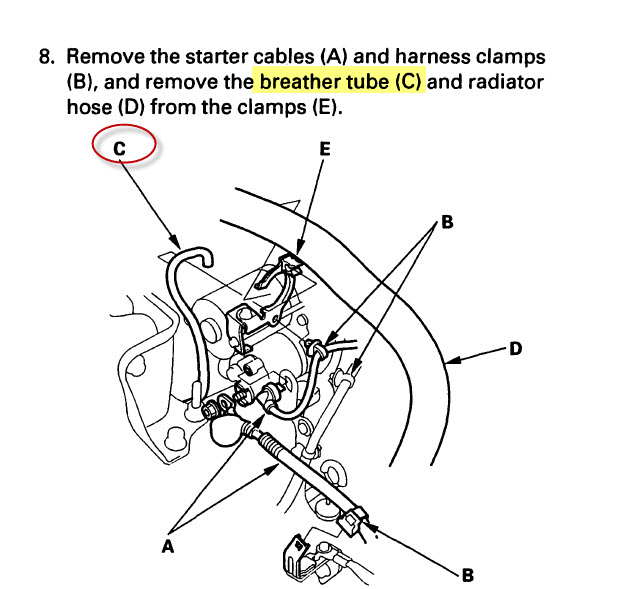 8. Remove the starter cables (A) and harness clamps (B), and remove the breather tube (C) and radiator hose (D) from the clamps (E).

C

E

B

D

A

B