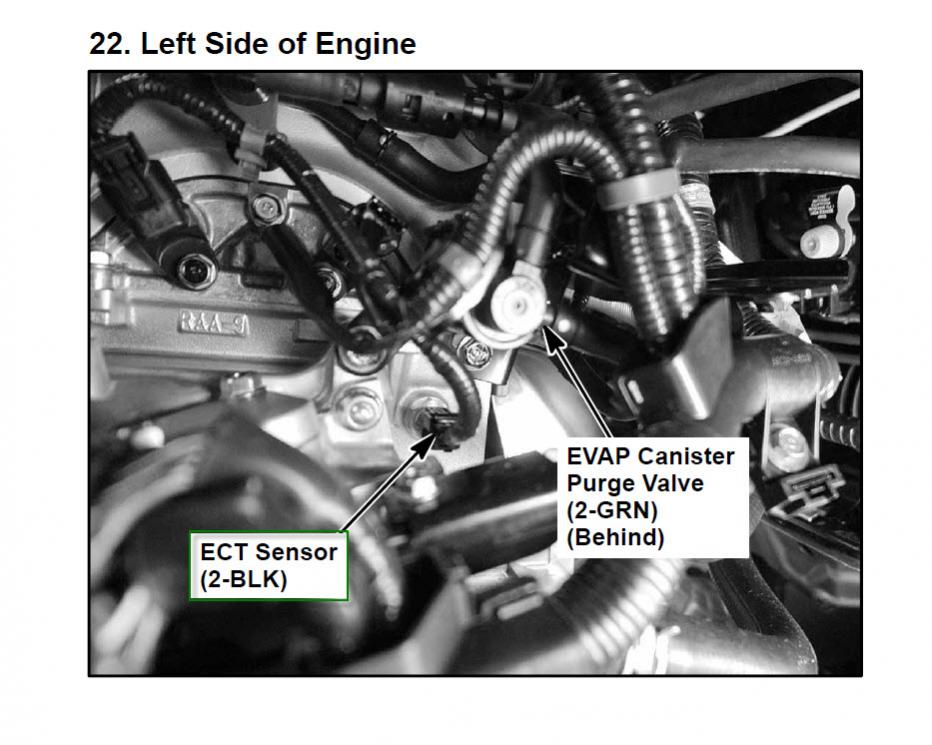 22. Left Side of Engine

RAA-9

EVAP Canister Purge Valve (2-GRN) (Behind)

ECT Sensor (2-BLK)