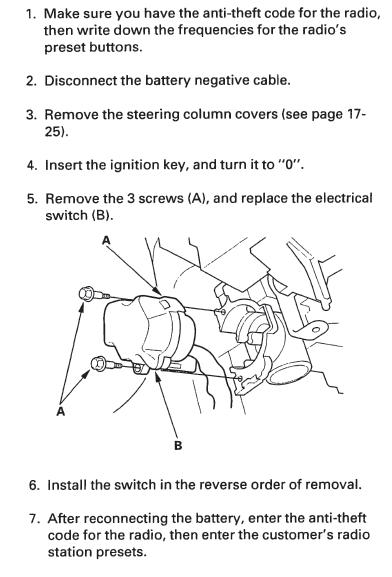 1. Make sure you have the anti-theft code for the radio, then write down the frequencies for the radio's preset buttons.

2. Disconnect the battery negative cable.

3. Remove the steering column covers (see page 17-25).

4. Insert the ignition key, and turn it to "0".

5. Remove the 3 screws (A), and replace the electrical switch (B).

A

A

B

6. Install the switch in the reverse order of removal.

7. After reconnecting the battery, enter the anti-theft code for the radio, then enter the customer's radio station presets.