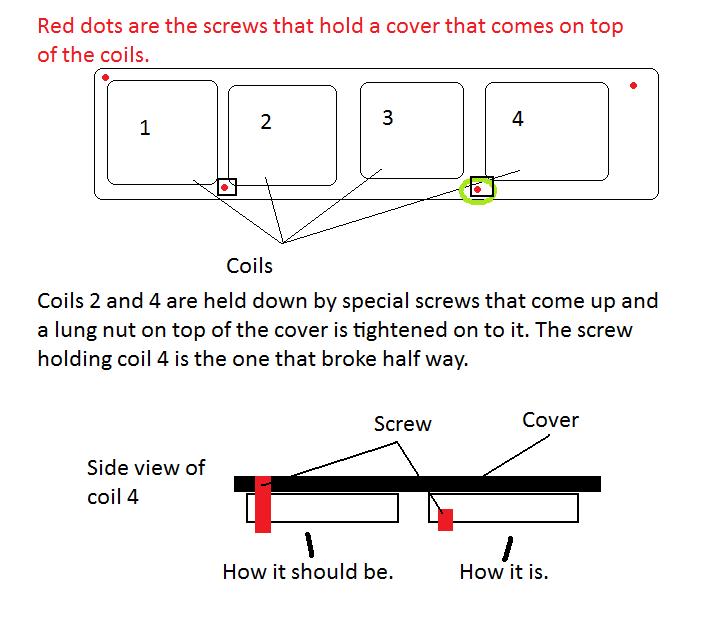 Red dots are the screws that hold a cover that comes on top of the coils.

1

2

3

4

Coils

Coils 2 and 4 are held down by special screws that come up and a lung nut on top of the cover is tightened on to it. The screw holding coil 4 is the one that broke half way.

Screw

Cover

Side view of coil 4

How it should be.

How it is.