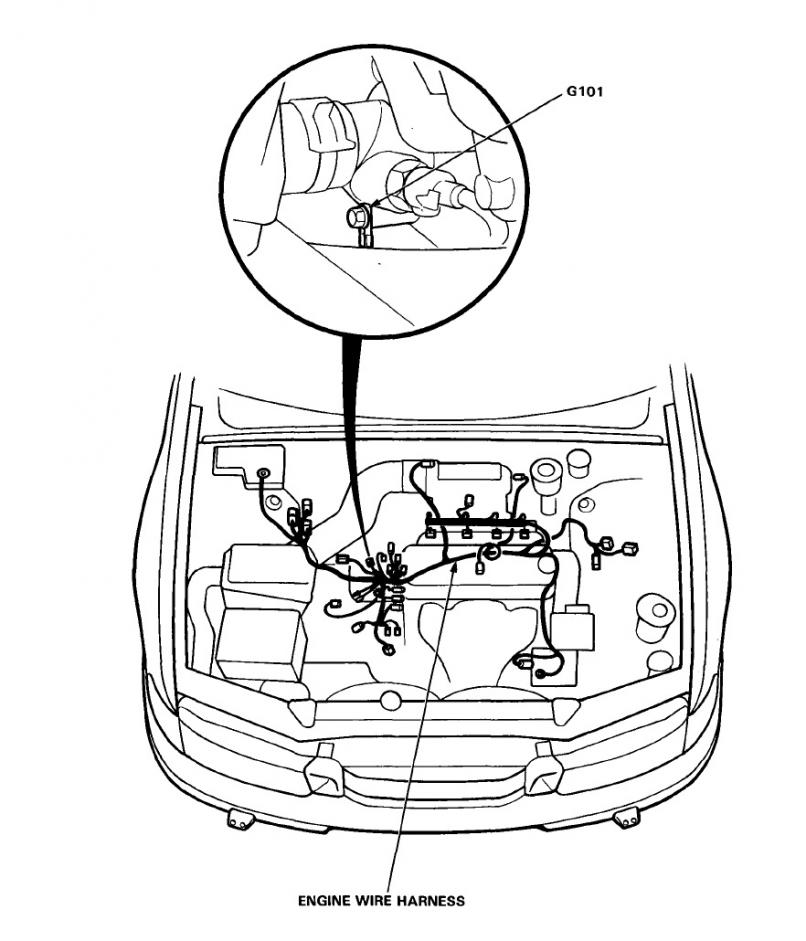 G101

ENGINE WIRE HARNESS