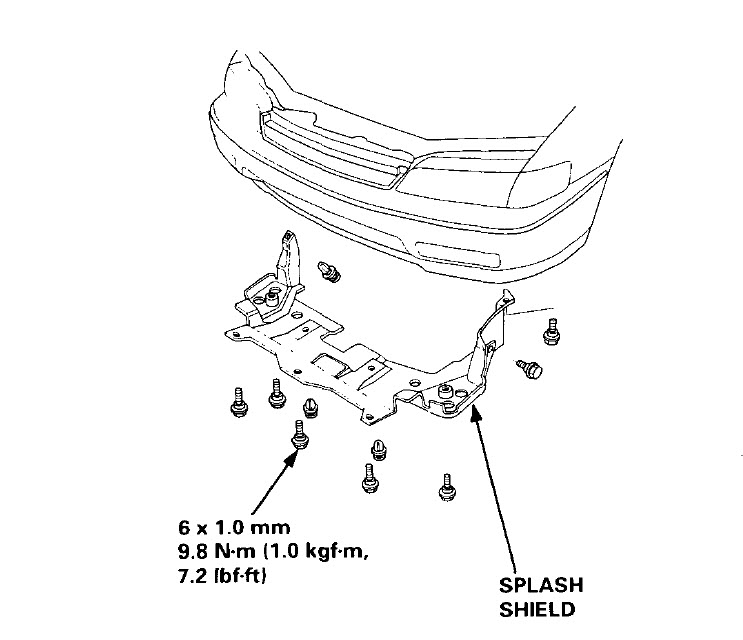 6 x 1.0 mm
9.8 N·m (1.0 kgf·m,
7.2 lbf·ft)

SPLASH
SHIELD