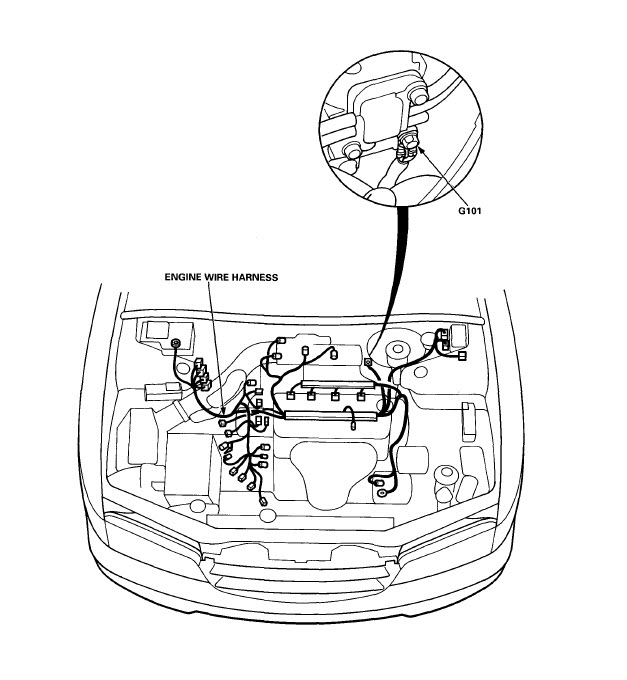 G101

ENGINE WIRE HARNESS