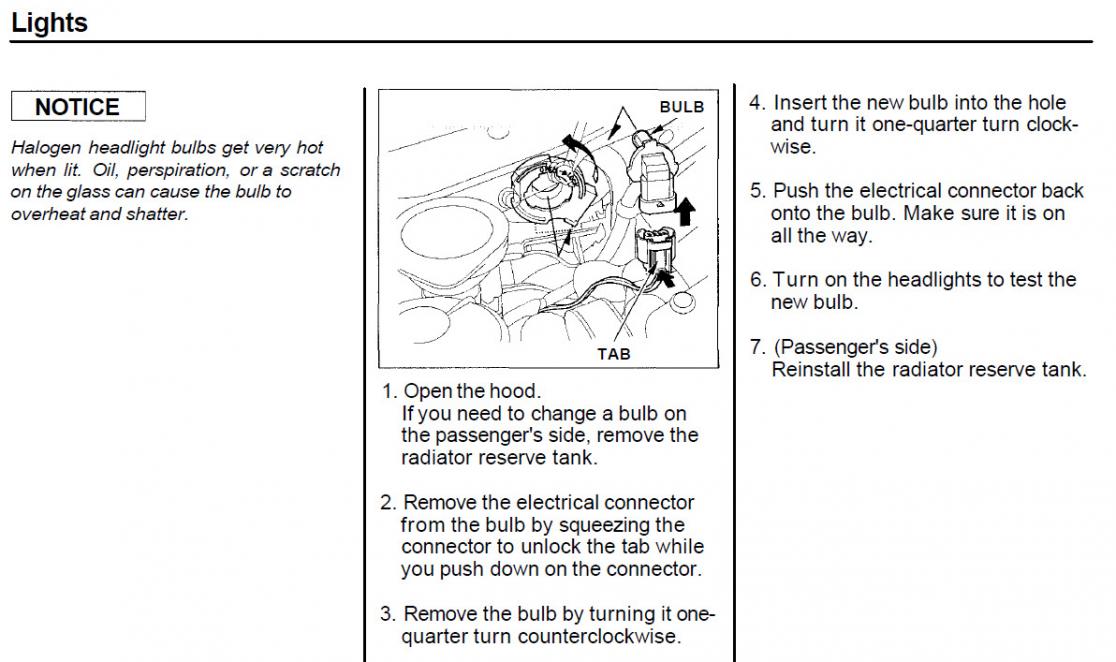 Lights

NOTICE

Halogen headlight bulbs get very hot when lit. Oil, perspiration, or a scratch on the glass can cause the bulb to overheat and shatter.

BULB

TAB

1. Open the hood.
If you need to change a bulb on the passenger's side, remove the radiator reserve tank.

2. Remove the electrical connector from the bulb by squeezing the connector to unlock the tab while you push down on the connector.

3. Remove the bulb by turning it one-quarter turn counterclockwise.

4. Insert the new bulb into the hole and turn it one-quarter turn clockwise.

5. Push the electrical connector back onto the bulb. Make sure it is on all the way.

6. Turn on the headlights to test the new bulb.

7. (Passenger's side)
Reinstall the radiator reserve tank.