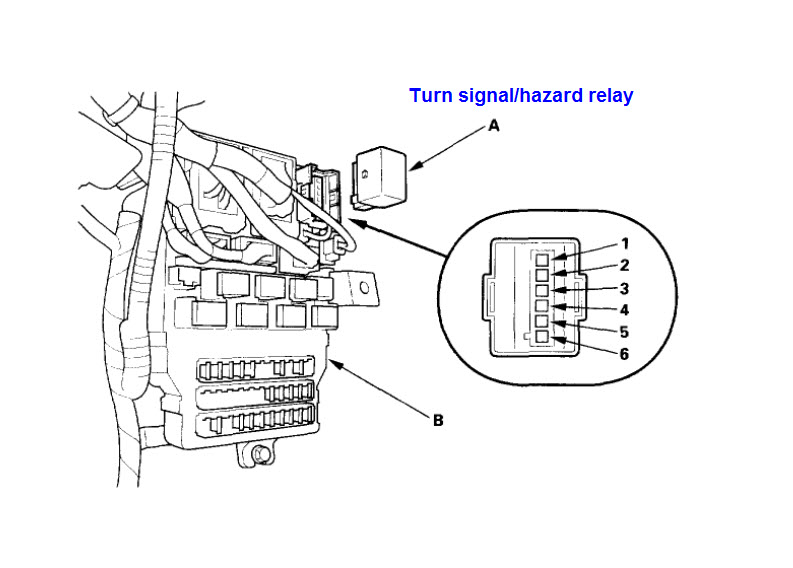 Turn signal/hazard relay

A

1
2
3
4
5
6

B