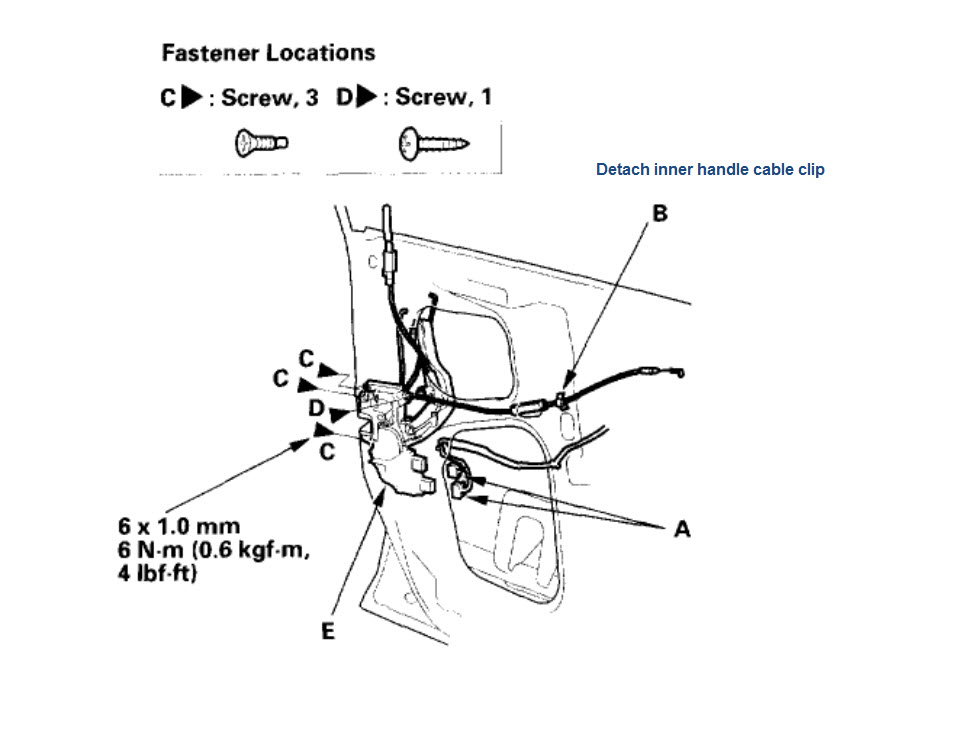 Fastener Locations

C ▶ : Screw, 3 D ▶ : Screw, 1

Detach inner handle cable clip

B

C
C
D
C

6 x 1.0 mm
6 N·m (0.6 kgf·m, 4 lbf·ft)

A

E