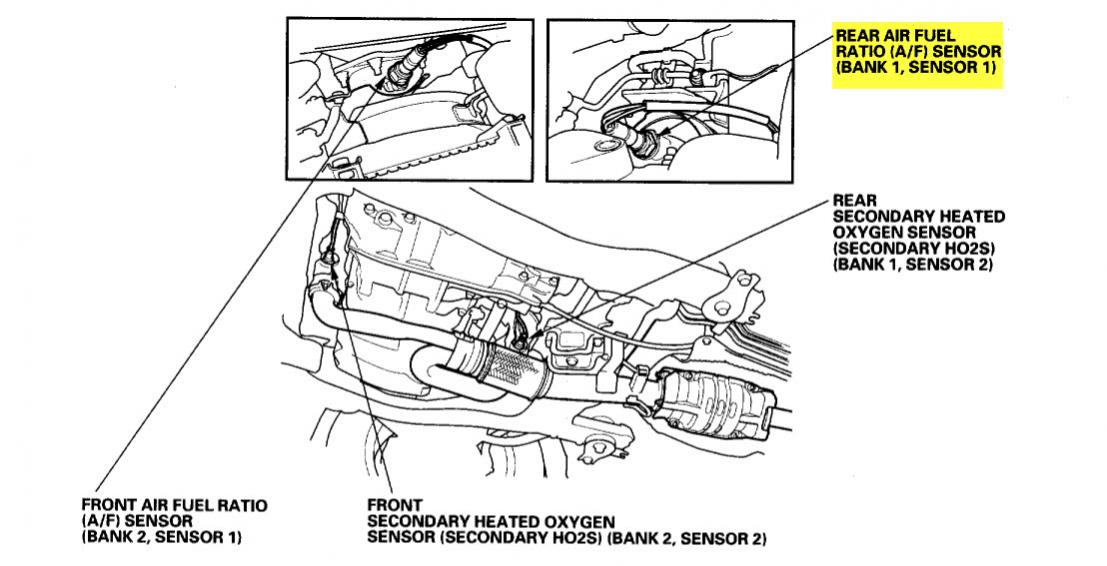 REAR AIR FUEL RATIO (A/F) SENSOR (BANK 1, SENSOR 1)

REAR SECONDARY HEATED OXYGEN SENSOR (SECONDARY HO2S) (BANK 1, SENSOR 2)

FRONT AIR FUEL RATIO (A/F) SENSOR (BANK 2, SENSOR 1)

FRONT SECONDARY HEATED OXYGEN SENSOR (SECONDARY HO2S) (BANK 2, SENSOR 2)