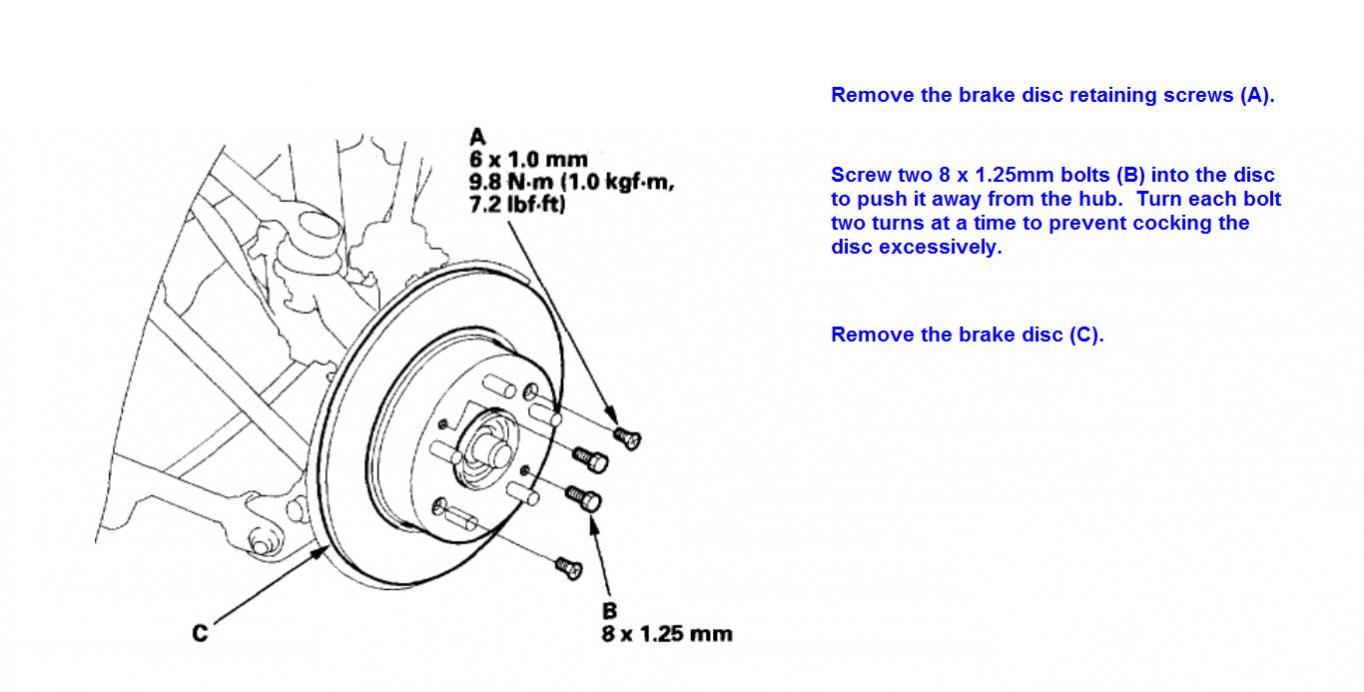 A
6 x 1.0 mm
9.8 N·m (1.0 kgf·m, 7.2 lbf·ft)

C

B
8 x 1.25 mm

Remove the brake disc retaining screws (A).

Screw two 8 x 1.25mm bolts (B) into the disc to push it away from the hub. Turn each bolt two turns at a time to prevent cocking the disc excessively.

Remove the brake disc (C).