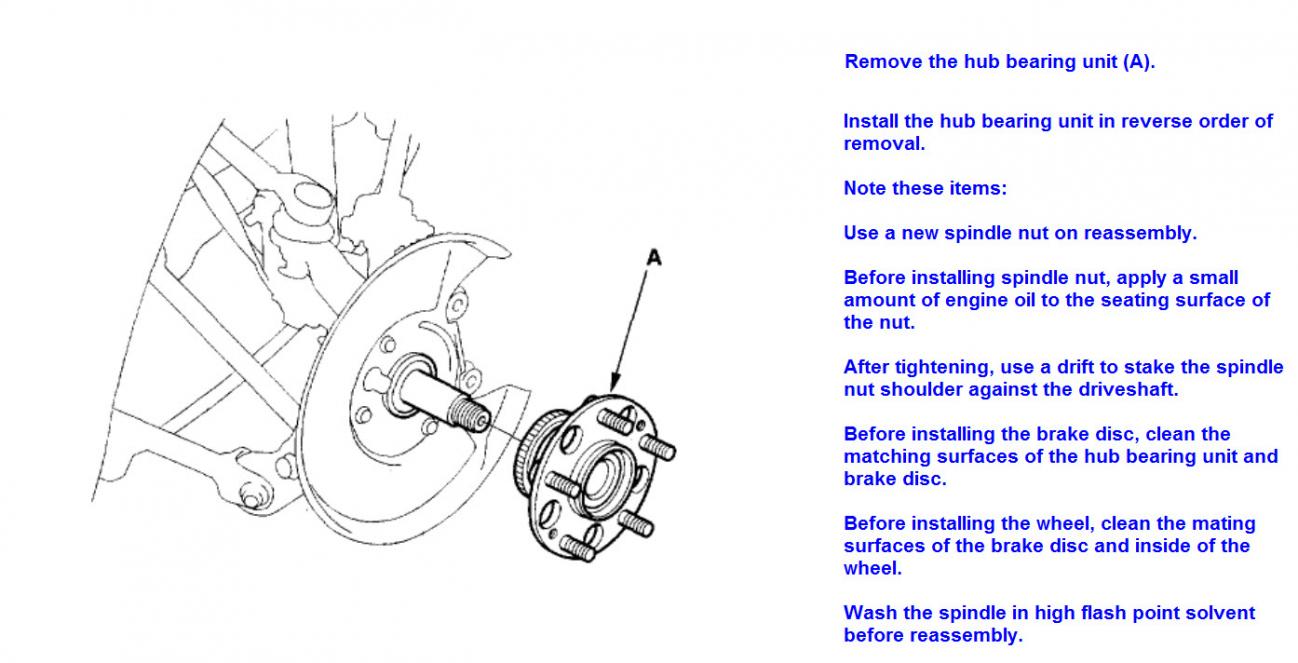 A

Remove the hub bearing unit (A).

Install the hub bearing unit in reverse order of removal.

Note these items:

Use a new spindle nut on reassembly.

Before installing spindle nut, apply a small amount of engine oil to the seating surface of the nut.

After tightening, use a drift to stake the spindle nut shoulder against the driveshaft.

Before installing the brake disc, clean the matching surfaces of the hub bearing unit and brake disc.

Before installing the wheel, clean the mating surfaces of the brake disc and inside of the wheel.

Wash the spindle in high flash point solvent before reassembly.