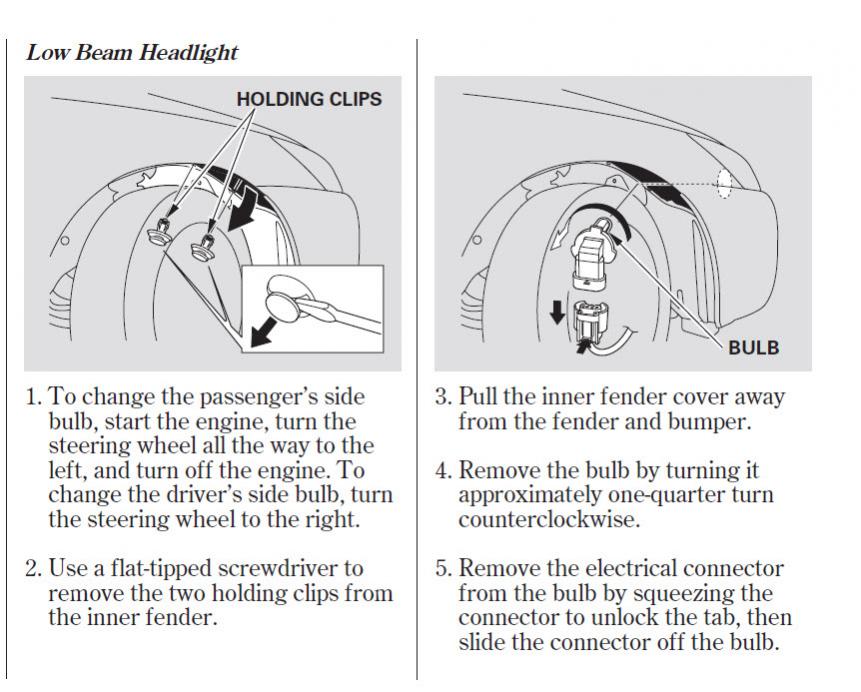 Low Beam Headlight

HOLDING CLIPS

1. To change the passenger's side bulb, start the engine, turn the steering wheel all the way to the left, and turn off the engine. To change the driver's side bulb, turn the steering wheel to the right.

2. Use a flat-tipped screwdriver to remove the two holding clips from the inner fender.

BULB

3. Pull the inner fender cover away from the fender and bumper.

4. Remove the bulb by turning it approximately one-quarter turn counterclockwise.

5. Remove the electrical connector from the bulb by squeezing the connector to unlock the tab, then slide the connector off the bulb.