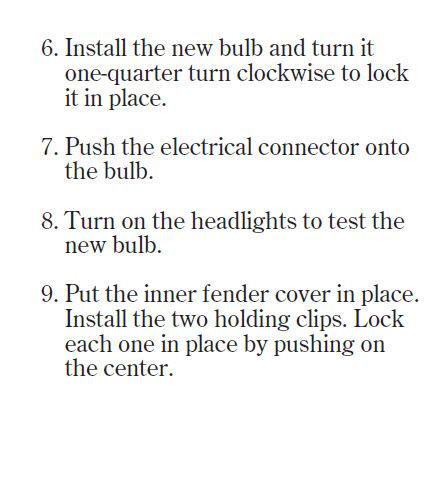 6. Install the new bulb and turn it one-quarter turn clockwise to lock it in place.

7. Push the electrical connector onto the bulb.

8. Turn on the headlights to test the new bulb.

9. Put the inner fender cover in place. Install the two holding clips. Lock each one in place by pushing on the center.