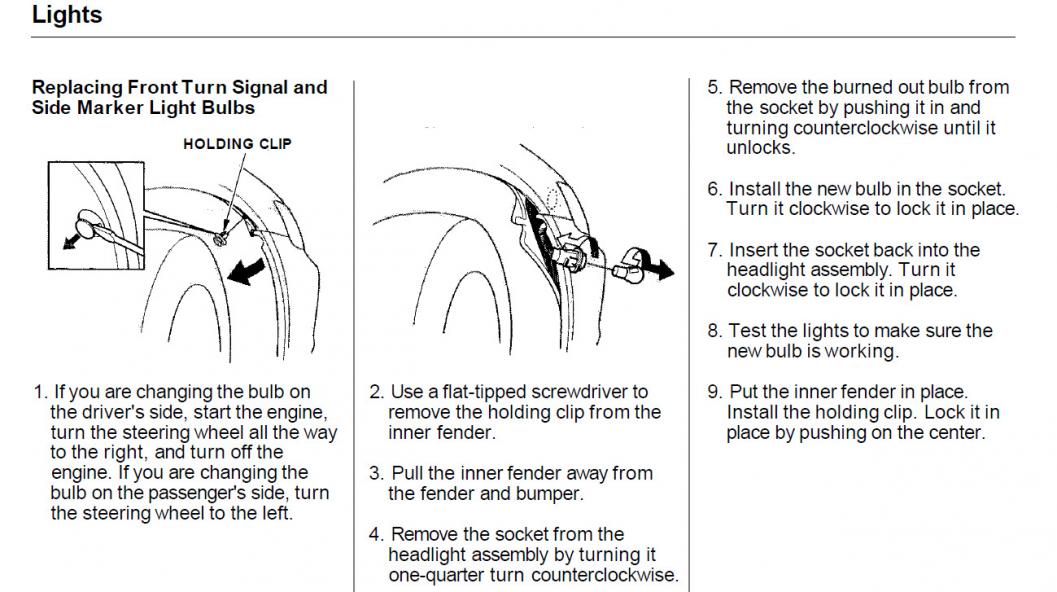 Lights

Replacing Front Turn Signal and Side Marker Light Bulbs

HOLDING CLIP

1. If you are changing the bulb on the driver's side, start the engine, turn the steering wheel all the way to the right, and turn off the engine. If you are changing the bulb on the passenger's side, turn the steering wheel to the left.

2. Use a flat-tipped screwdriver to remove the holding clip from the inner fender.

3. Pull the inner fender away from the fender and bumper.

4. Remove the socket from the headlight assembly by turning it one-quarter turn counterclockwise.

5. Remove the burned out bulb from the socket by pushing it in and turning counterclockwise until it unlocks.

6. Install the new bulb in the socket. Turn it clockwise to lock it in place.

7. Insert the socket back into the headlight assembly. Turn it clockwise to lock it in place.

8. Test the lights to make sure the new bulb is working.

9. Put the inner fender in place. Install the holding clip. Lock it in place by pushing on the center.