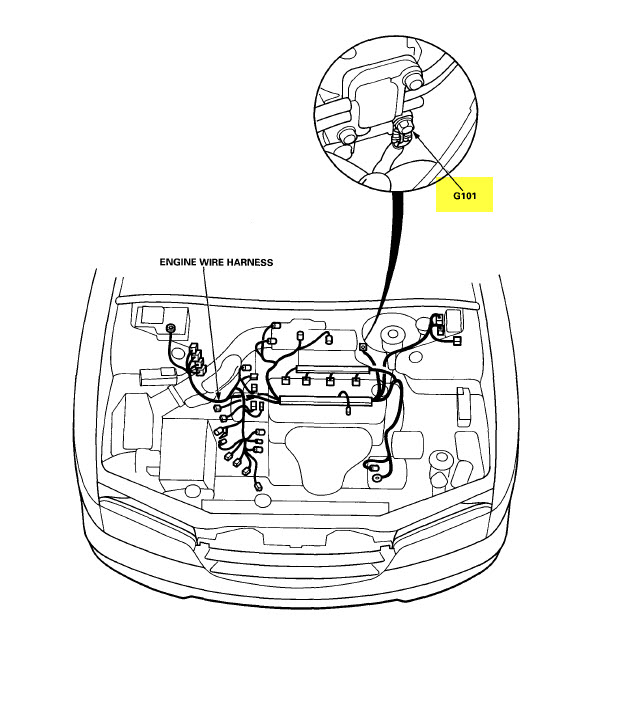 G101

ENGINE WIRE HARNESS