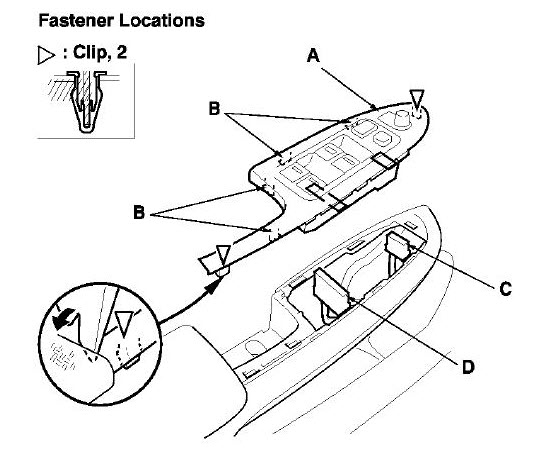 Fastener Locations

▷ : Clip, 2

A

B

B

C

D