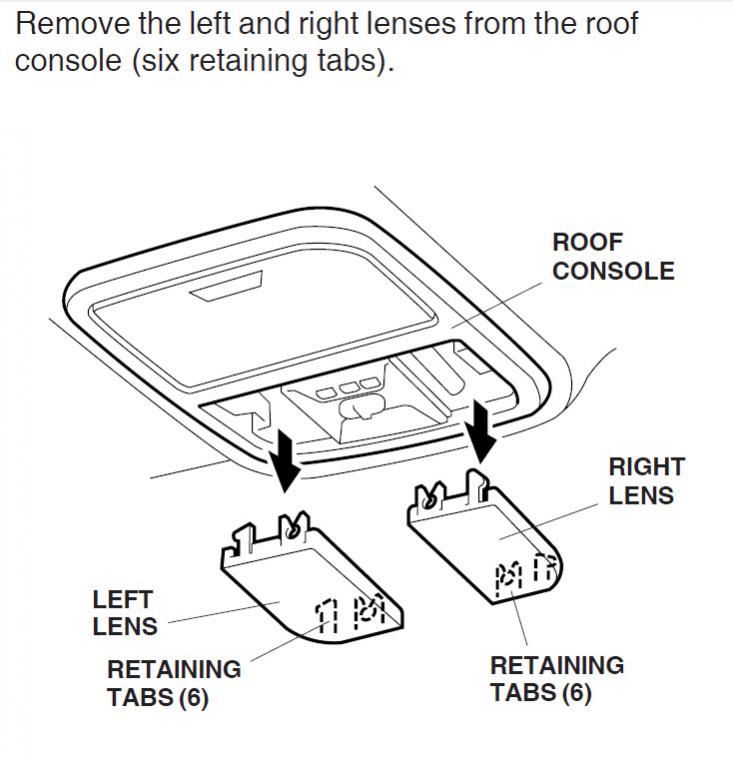 Remove the left and right lenses from the roof console (six retaining tabs).

ROOF CONSOLE

RIGHT LENS

LEFT LENS

RETAINING TABS (6)

RETAINING TABS (6)