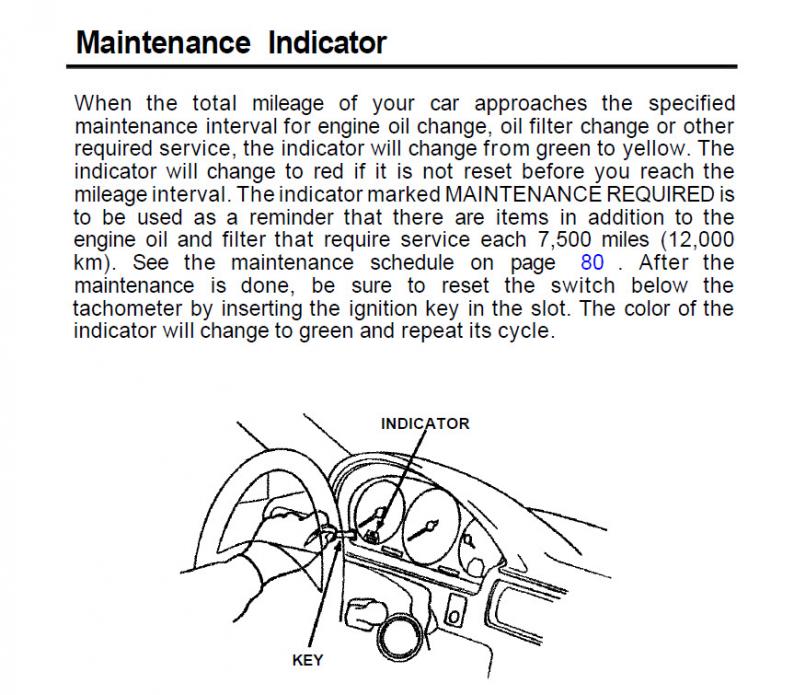 Maintenance Indicator

When the total mileage of your car approaches the specified maintenance interval for engine oil change, oil filter change or other required service, the indicator will change from green to yellow. The indicator will change to red if it is not reset before you reach the mileage interval. The indicator marked MAINTENANCE REQUIRED is to be used as a reminder that there are items in addition to the engine oil and filter that require service each 7,500 miles (12,000 km). See the maintenance schedule on page 80 . After the maintenance is done, be sure to reset the switch below the tachometer by inserting the ignition key in the slot. The color of the indicator will change to green and repeat its cycle.

INDICATOR

KEY