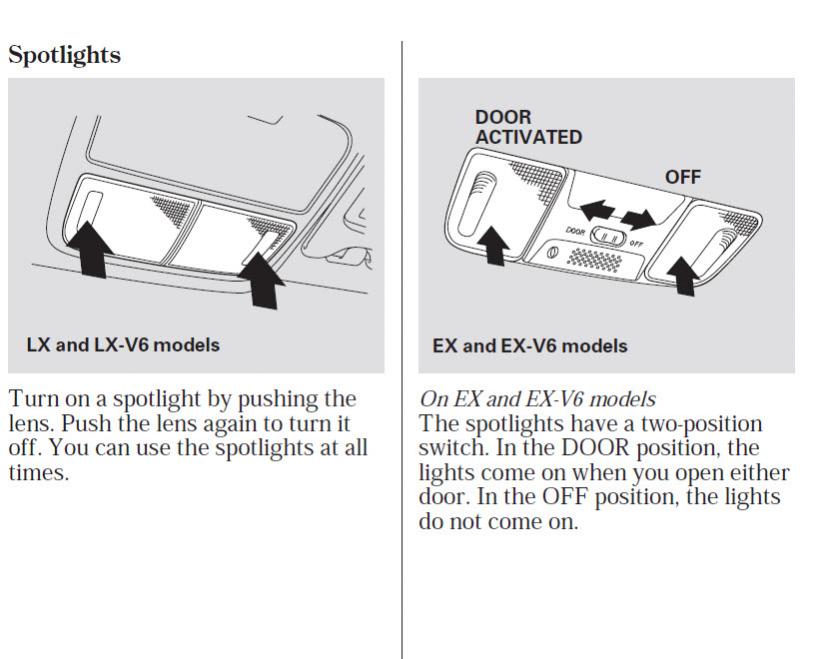 Spotlights

LX and LX-V6 models

Turn on a spotlight by pushing the lens. Push the lens again to turn it off. You can use the spotlights at all times.

DOOR ACTIVATED

OFF

DOOR

OFF

EX and EX-V6 models

On EX and EX-V6 models
The spotlights have a two-position switch. In the DOOR position, the lights come on when you open either door. In the OFF position, the lights do not come on.