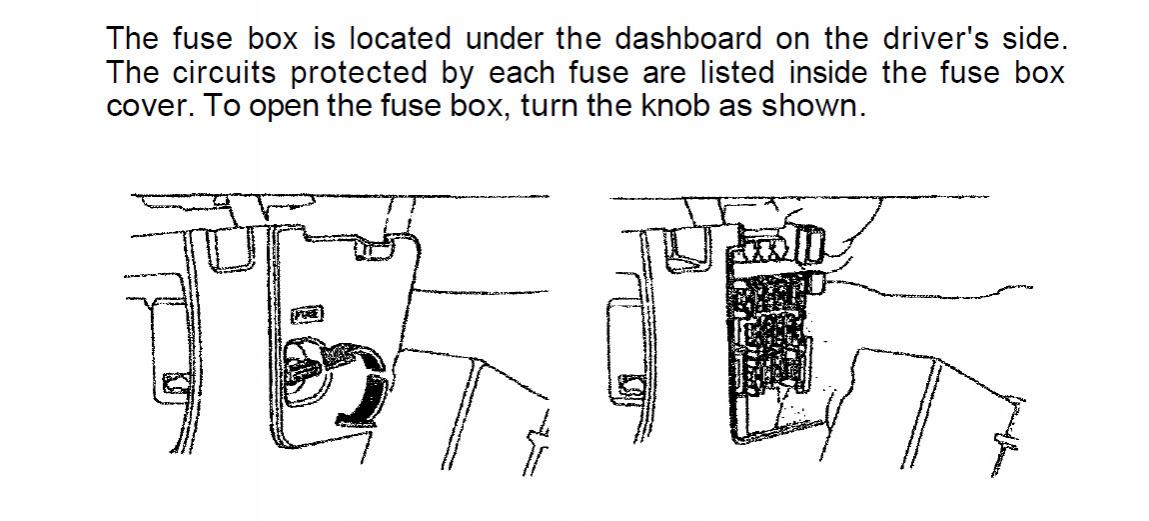 The fuse box is located under the dashboard on the driver's side. The circuits protected by each fuse are listed inside the fuse box cover. To open the fuse box, turn the knob as shown.

FUSE