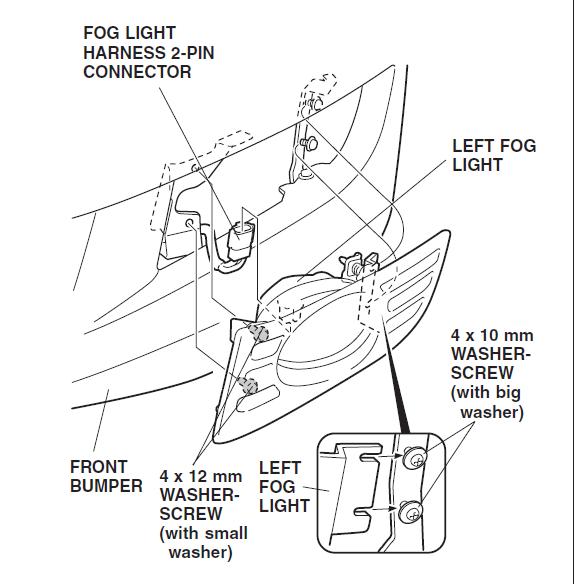 FOG LIGHT HARNESS 2-PIN CONNECTOR

LEFT FOG LIGHT

4 x 10 mm WASHER-SCREW (with big washer)

FRONT BUMPER

4 x 12 mm WASHER-SCREW (with small washer)

LEFT FOG LIGHT