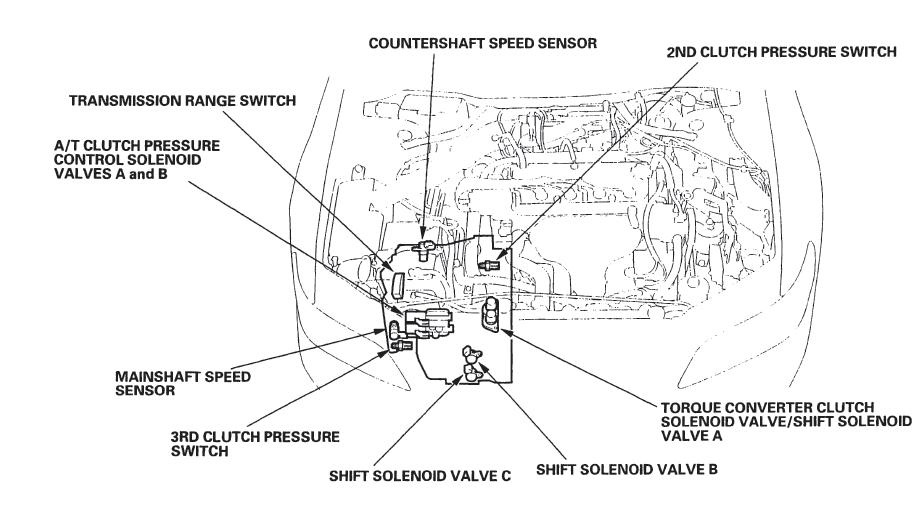 COUNTERSHAFT SPEED SENSOR

2ND CLUTCH PRESSURE SWITCH

TRANSMISSION RANGE SWITCH

A/T CLUTCH PRESSURE CONTROL SOLENOID VALVES A and B

MAINSHAFT SPEED SENSOR

3RD CLUTCH PRESSURE SWITCH

SHIFT SOLENOID VALVE C

SHIFT SOLENOID VALVE B

TORQUE CONVERTER CLUTCH SOLENOID VALVE/SHIFT SOLENOID VALVE A