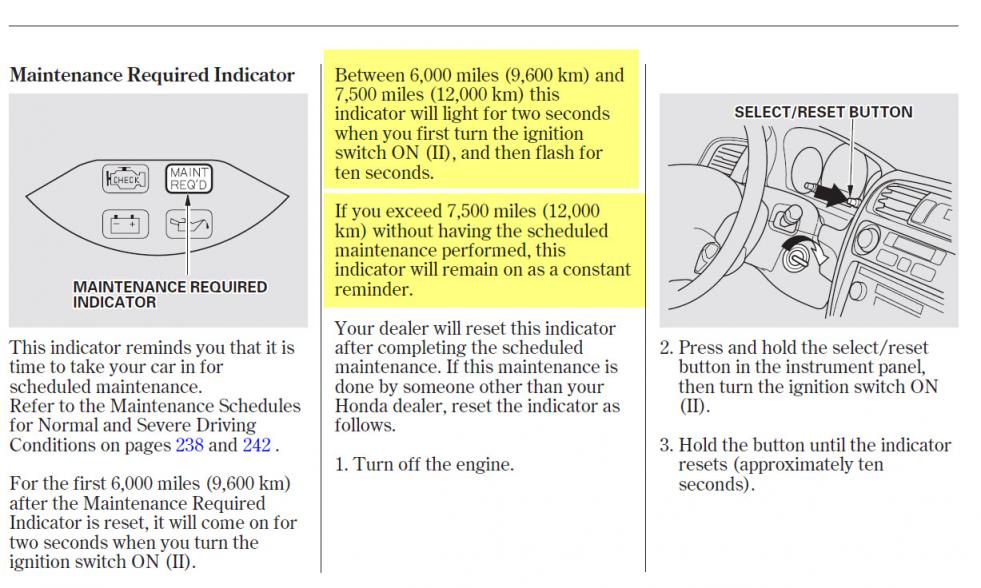 Maintenance Required Indicator

CHECK

MAINT REQ'D

MAINTENANCE REQUIRED INDICATOR

This indicator reminds you that it is time to take your car in for scheduled maintenance.
Refer to the Maintenance Schedules for Normal and Severe Driving Conditions on pages 238 and 242 .

For the first 6,000 miles (9,600 km) after the Maintenance Required Indicator is reset, it will come on for two seconds when you turn the ignition switch ON (II).

Between 6,000 miles (9,600 km) and 7,500 miles (12,000 km) this indicator will light for two seconds when you first turn the ignition switch ON (II), and then flash for ten seconds.

If you exceed 7,500 miles (12,000 km) without having the scheduled maintenance performed, this indicator will remain on as a constant reminder.

Your dealer will reset this indicator after completing the scheduled maintenance. If this maintenance is done by someone other than your Honda dealer, reset the indicator as follows.

1. Turn off the engine.

SELECT/RESET BUTTON

2. Press and hold the select/reset button in the instrument panel, then turn the ignition switch ON (II).

3. Hold the button until the indicator resets (approximately ten seconds).