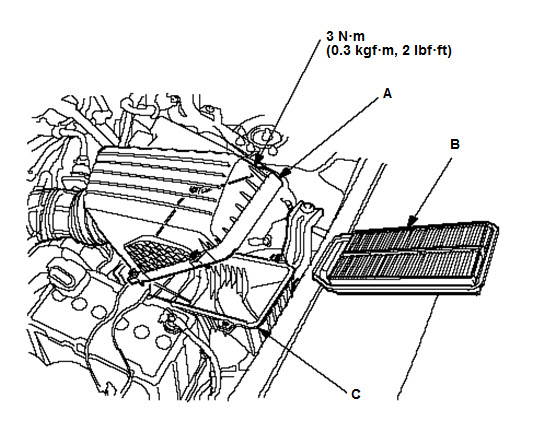 3 N·m
(0.3 kgf·m, 2 lbf·ft)

A

B

C